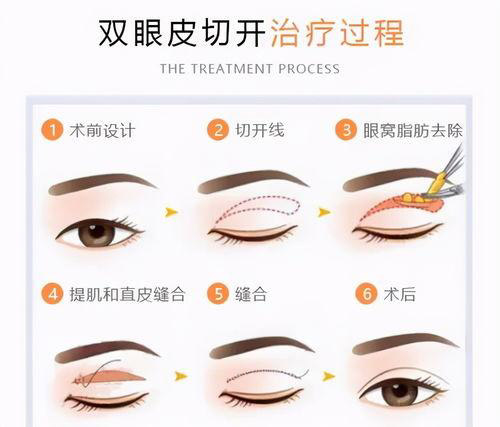 双眼皮切开治疗过程

THE TREATMENT PROCESS

1 术前设计

2 切开线

3 眼窝脂肪去除

4 提肌和直皮缝合

5 缝合

6 术后